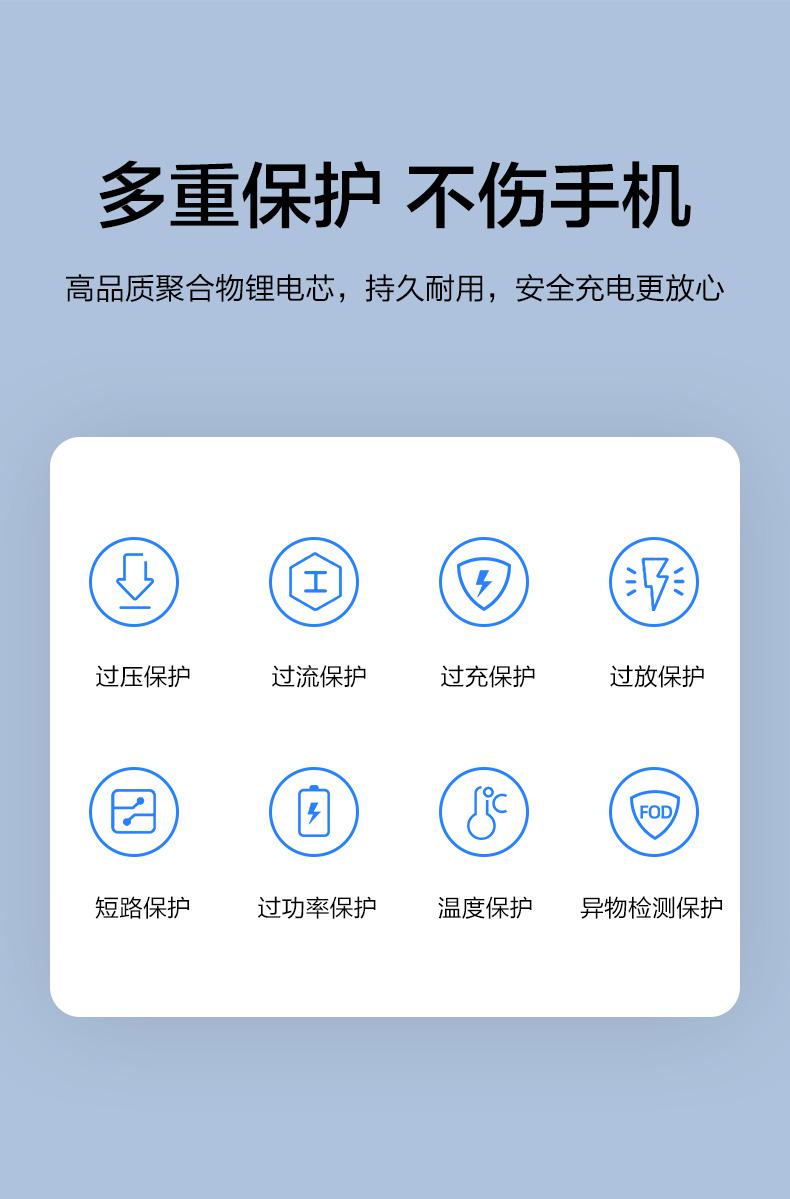 多重保护 不伤手机

高品质聚合物锂电芯，持久耐用，安全充电更放心

过压保护

过流保护

过充保护

过放保护

短路保护

过功率保护

温度保护

FOD

异物检测保护